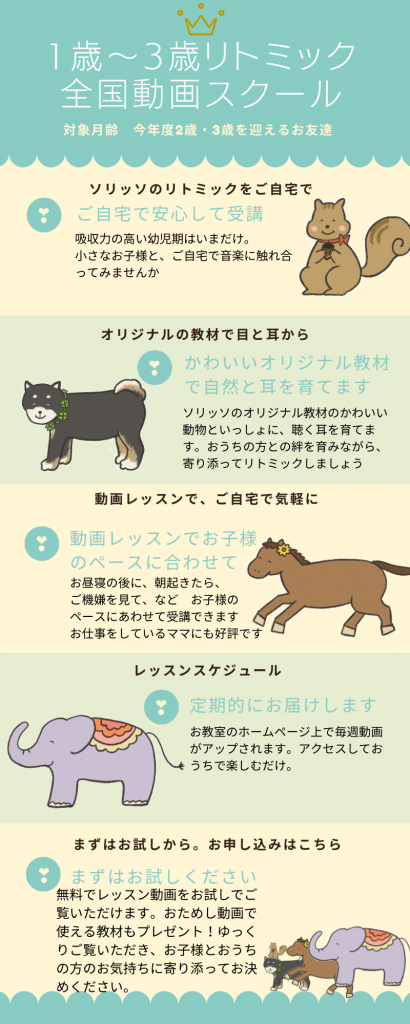 1歳〜3歳リトミック
全国動画スクール

対象月齢　今年度2歳・3歳を迎えるお友達

ソリッソのリトミックをご自宅で

ご自宅で安心して受講

吸収力の高い幼児期はいまだけ。小さなお子様と、ご自宅で音楽に触れ合ってみませんか

オリジナルの教材で目と耳から

かわいいオリジナル教材で自然と耳を育てます

ソリッソのオリジナル教材のかわいい動物といっしょに、聴く耳を育てます。おうちの方との絆を育みながら、寄り添ってリトミックしましょう

動画レッスンで、ご自宅で気軽に

動画レッスンでお子様のペースに合わせて

お昼寝の後に、朝起きたら、ご機嫌を見て、など　お子様のペースにあわせて受講できます
お仕事をしているママにも好評です

レッスンスケジュール

定期的にお届けします

お教室のホームページ上で毎週動画がアップされます。アクセスしておうちで楽しむだけ。

まずはお試しから。お申し込みはこちら

まずはお試しください

無料でレッスン動画をお試しでご覧いただけます。おためし動画で使える教材もプレゼント！ゆっくりご覧いただき、お子様とおうちの方のお気持ちに寄り添ってお決めください。